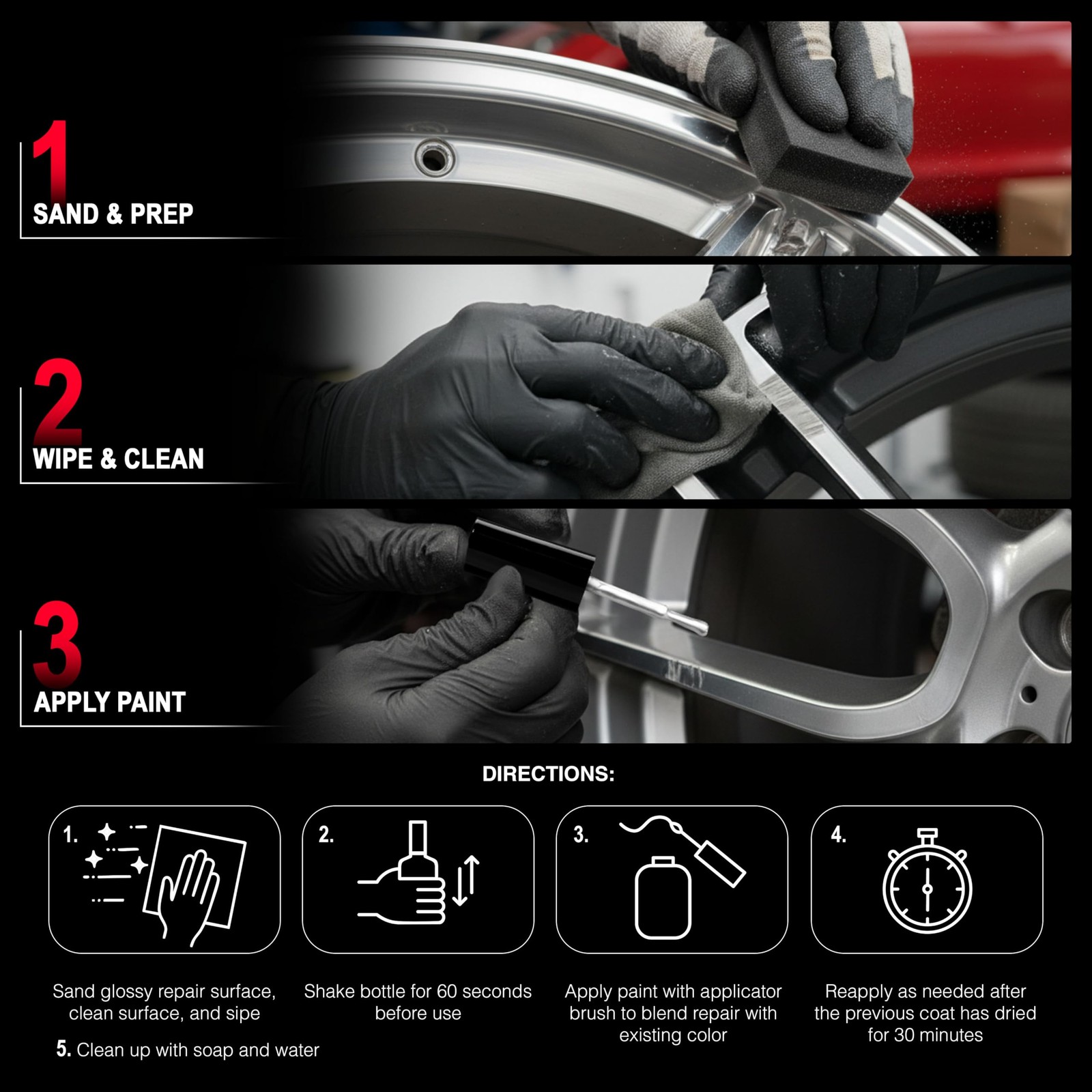 1
SAND & PREP

2
WIPE & CLEAN

3
APPLY PAINT

DIRECTIONS:

1.

Sand glossy repair surface, clean surface, and sipe

2.

Shake bottle for 60 seconds before use

3.

Apply paint with applicator brush to blend repair with existing color

4.

Reapply as needed after the previous coat has dried for 30 minutes

5. Clean up with soap and water